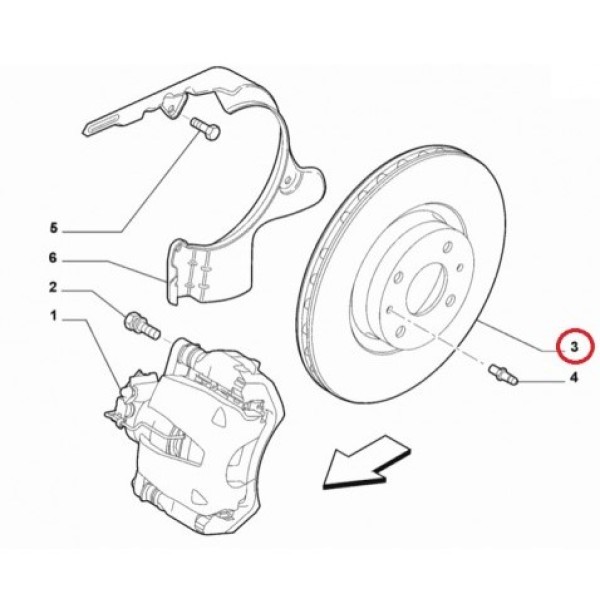 5
6
2
1
3
4