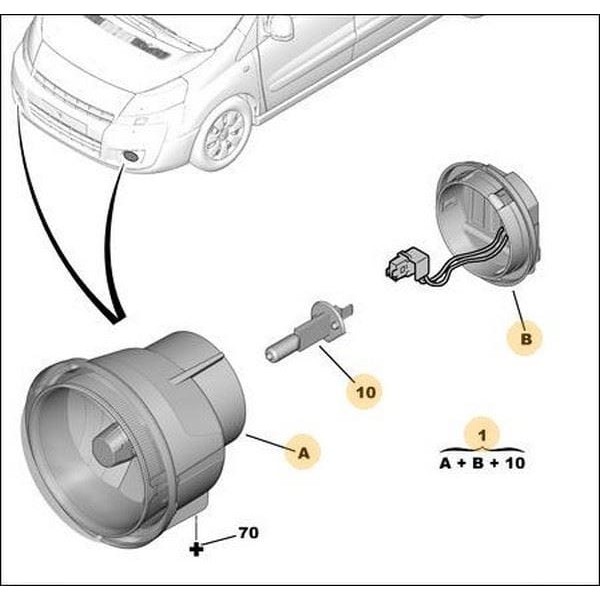 B

10

A

1

A + B + 10

70