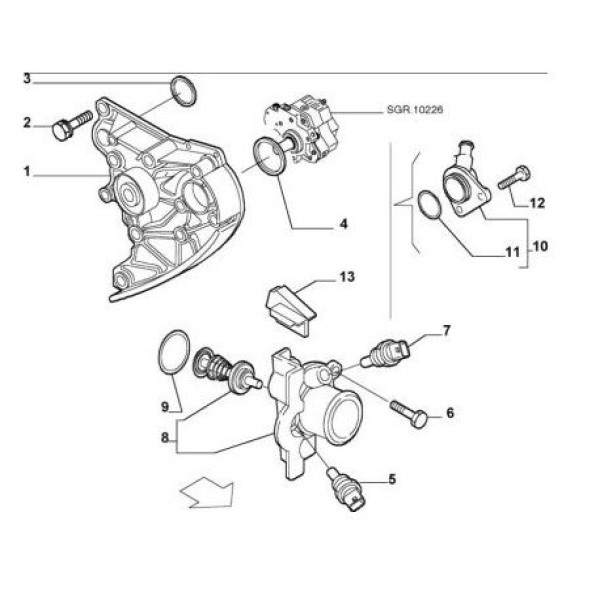 3
2
1
SGR.10226
4
12
11
10
13
7
9
6
8
5