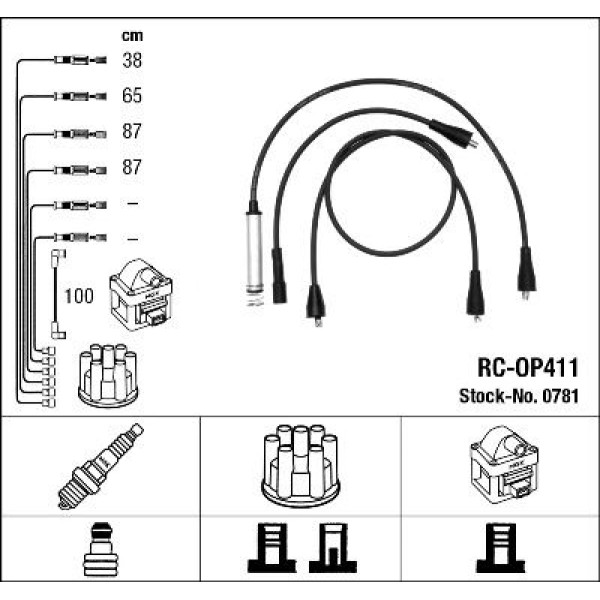 cm
38
65
87
87
–
–
100

RC-OP411
Stock-No. 0781