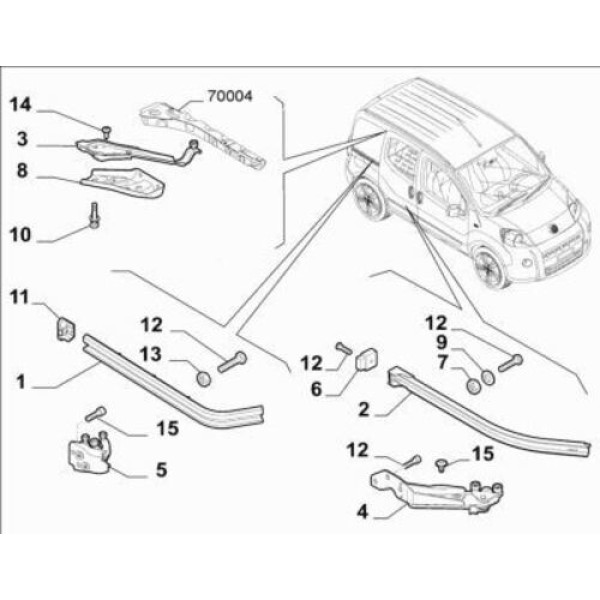 14
70004
3
8
10
11
12
13
1
15
5
12
6
12
9
7
2
12
15
4