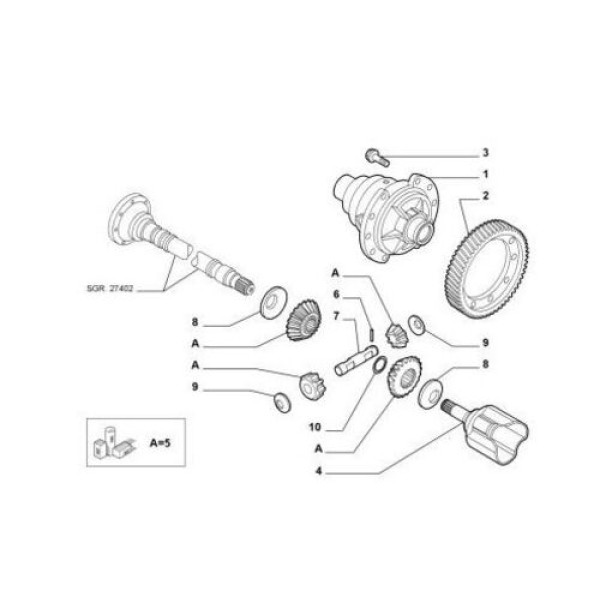 3
1
2
SGR 27402
A
6
7
8
A
9
A
8
9
10
A
4
A=5