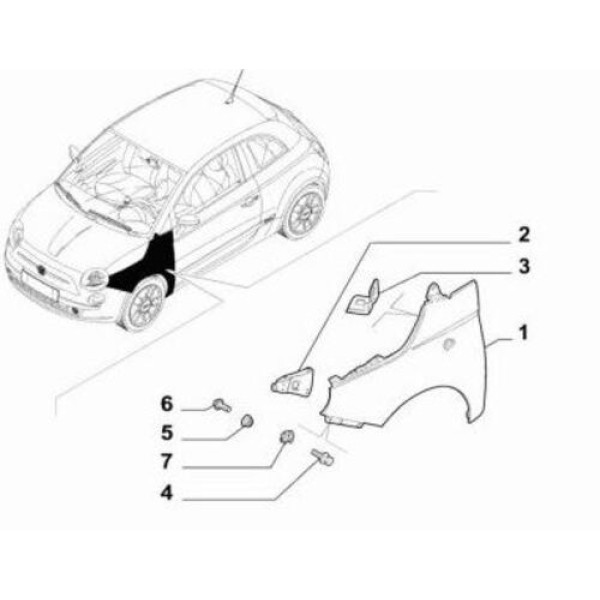 2
3
1
6
5
7
4